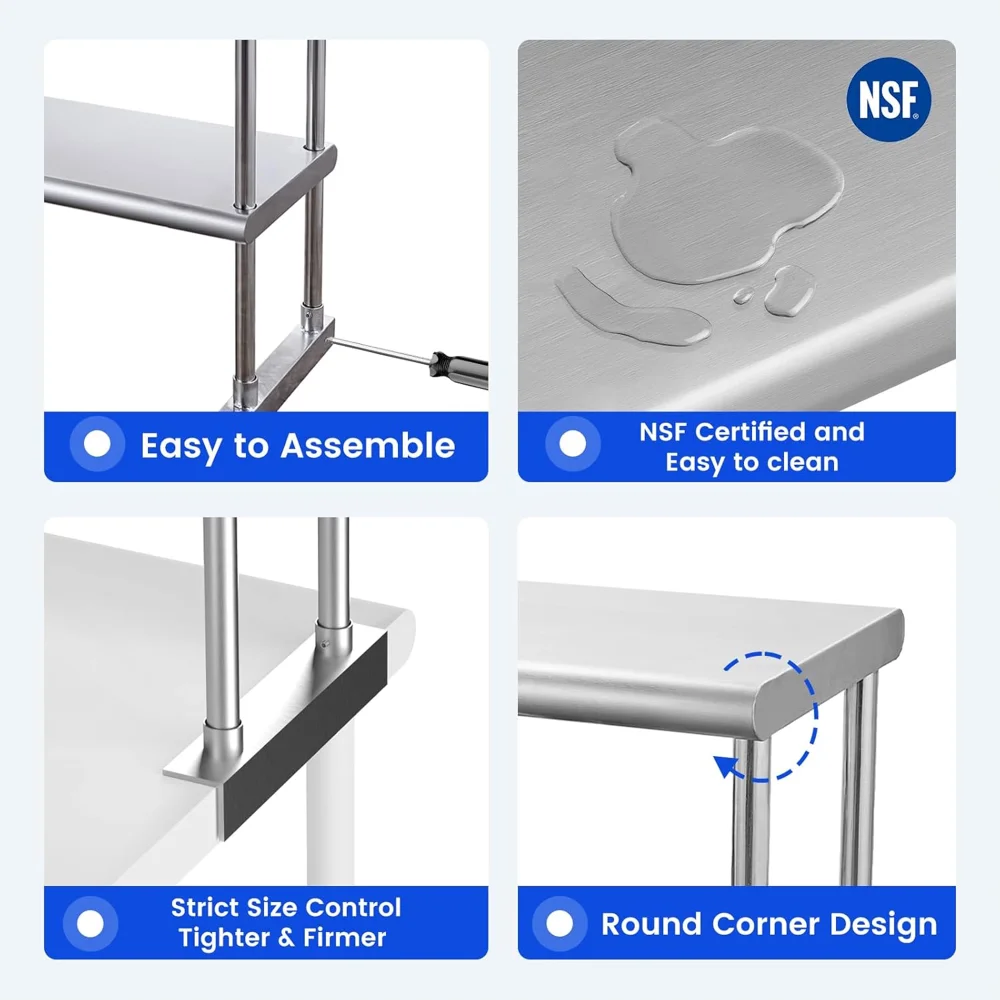 Easy to Assemble

NSF

NSF Certified and Easy to clean

Strict Size Control Tighter & Firmer

Round Corner Design