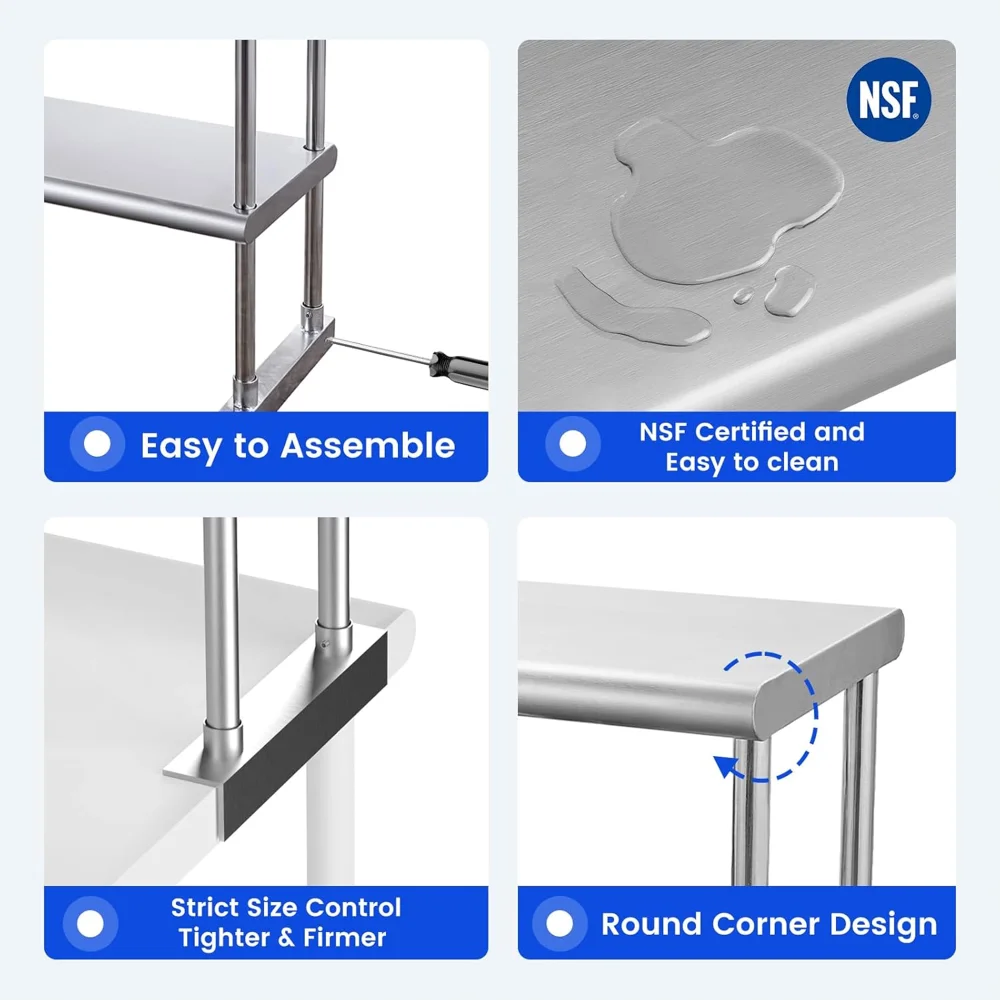 Easy to Assemble

NSF

NSF Certified and Easy to clean

Strict Size Control Tighter & Firmer

Round Corner Design