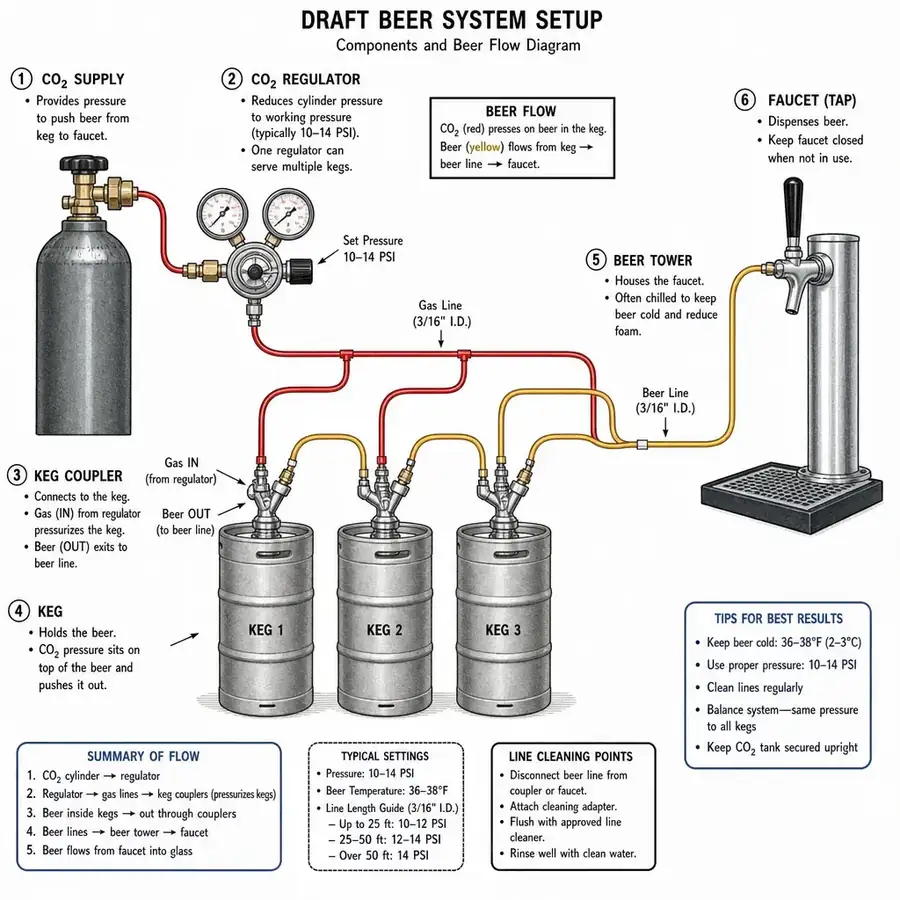 DRAFT BEER SYSTEM SETUP
Components and Beer Flow Diagram

① $CO_2$ SUPPLY
• Provides pressure to push beer from keg to faucet.

② $CO_2$ REGULATOR
• Reduces cylinder pressure to working pressure (typically 10–14 PSI).
• One regulator can serve multiple kegs.

BEER FLOW
$CO_2$ (red) presses on beer in the keg.
Beer (yellow) flows from keg → beer line → faucet.

⑥ FAUCET (TAP)
• Dispenses beer.
• Keep faucet closed when not in use.

Set Pressure 10–14 PSI

⑤ BEER TOWER
• Houses the faucet.
• Often chilled to keep beer cold and reduce foam.

Gas Line (3/16" I.D.)

Beer Line (3/16" I.D.)

③ KEG COUPLER
• Connects to the keg.
• Gas (IN) from regulator pressurizes the keg.
• Beer (OUT) exits to beer line.

Gas IN (from regulator)

Beer OUT (to beer line)

④ KEG
• Holds the beer.
• $CO_2$ pressure sits on top of the beer and pushes it out.

KEG 1
KEG 2
KEG 3

TIPS FOR BEST RESULTS
• Keep beer cold: 36–38°F (2–3°C)
• Use proper pressure: 10–14 PSI
• Clean lines regularly
• Balance system—same pressure to all kegs
• Keep $CO_2$ tank secured upright

SUMMARY OF FLOW
1. $CO_2$ cylinder → regulator
2. Regulator → gas lines → keg couplers (pressurizes kegs)
3. Beer inside kegs → out through couplers
4. Beer lines → beer tower → faucet
5. Beer flows from faucet into glass

TYPICAL SETTINGS
• Pressure: 10–14 PSI
• Beer Temperature: 36–38°F
• Line Length Guide (3/16" I.D.)
– Up to 25 ft: 10–12 PSI
– 25–50 ft: 12–14 PSI
– Over 50 ft: 14 PSI

LINE CLEANING POINTS
• Disconnect beer line from coupler or faucet.
• Attach cleaning adapter.
• Flush with approved line cleaner.
• Rinse well with clean water.